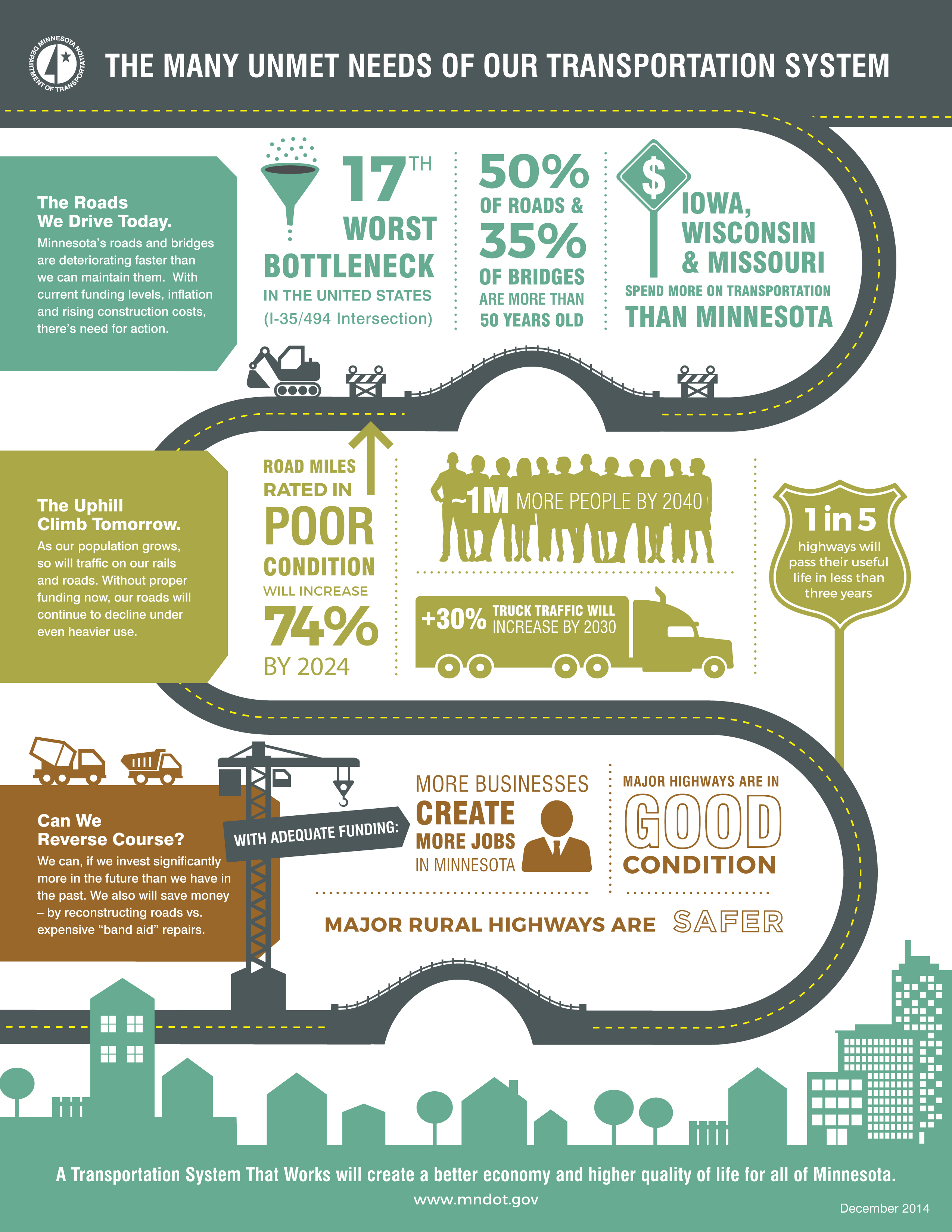 MINNESOTA DEPARTMENT OF TRANSPORTATION

THE MANY UNMET NEEDS OF OUR TRANSPORTATION SYSTEM

The Roads We Drive Today.
Minnesota's roads and bridges are deteriorating faster than we can maintain them. With current funding levels, inflation and rising construction costs, there's need for action.

17TH WORST BOTTLENECK IN THE UNITED STATES (I-35/494 Intersection)

50% OF ROADS & 35% OF BRIDGES ARE MORE THAN 50 YEARS OLD

$

IOWA, WISCONSIN & MISSOURI SPEND MORE ON TRANSPORTATION THAN MINNESOTA

The Uphill Climb Tomorrow.
As our population grows, so will traffic on our rails and roads. Without proper funding now, our roads will continue to decline under even heavier use.

ROAD MILES RATED IN POOR CONDITION WILL INCREASE 74% BY 2024

~1M MORE PEOPLE BY 2040

+30% TRUCK TRAFFIC WILL INCREASE BY 2030

1 in 5 highways will pass their useful life in less than three years

Can We Reverse Course?
We can, if we invest significantly more in the future than we have in the past. We also will save money – by reconstructing roads vs. expensive "band aid" repairs.

WITH ADEQUATE FUNDING:

MORE BUSINESSES CREATE MORE JOBS IN MINNESOTA

MAJOR HIGHWAYS ARE IN GOOD CONDITION

MAJOR RURAL HIGHWAYS ARE SAFER

A Transportation System That Works will create a better economy and higher quality of life for all of Minnesota.

www.mndot.gov

December 2014